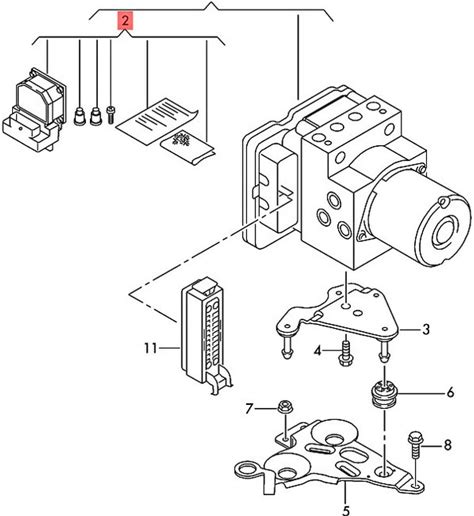 2

3

4

11

6

7

8

5