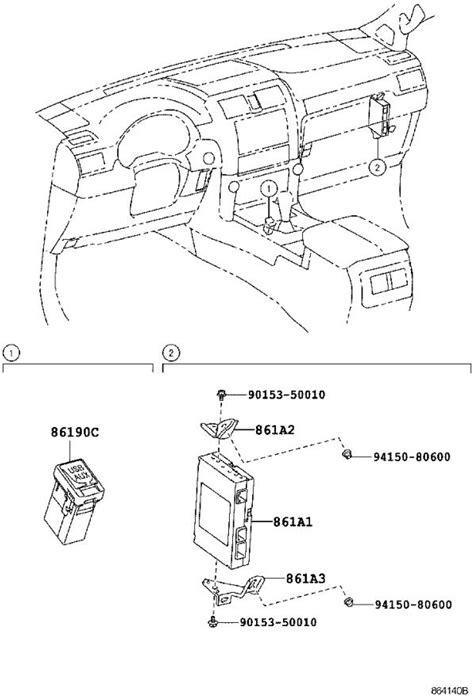 2

1

1

2

86190C

USB
AUX

90153-50010

861A2

94150-80600

861A1

861A3

94150-80600

90153-50010

864140B