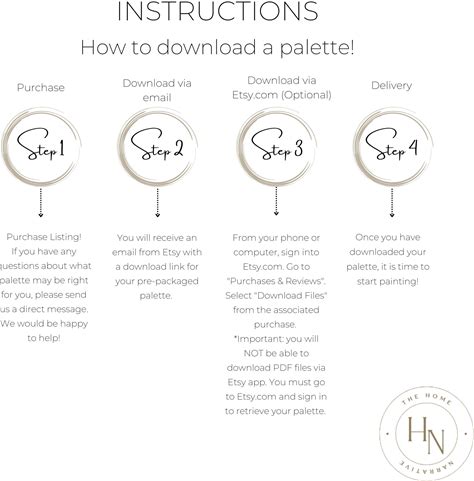 INSTRUCTIONS

How to download a palette!

Purchase

Step 1

Purchase Listing! If you have any questions about what palette may be right for you, please send us a direct message. We would be happy to help!

Download via email

Step 2

You will receive an email from Etsy with a download link for your pre-packaged palette.

Download via Etsy.com (Optional)

Step 3

From your phone or computer, sign into Etsy.com. Go to "Purchases & Reviews". Select "Download Files" from the associated purchase. *Important: you will NOT be able to download PDF files via Etsy app. You must go to Etsy.com and sign in to retrieve your palette.

Delivery

Step 4

Once you have downloaded your palette, it is time to start painting!

THE HOME
HN
NARRATIVE