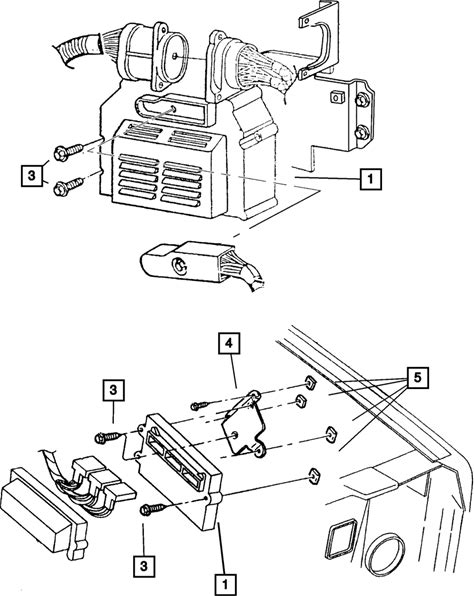 3
1
4
5
3
3
1