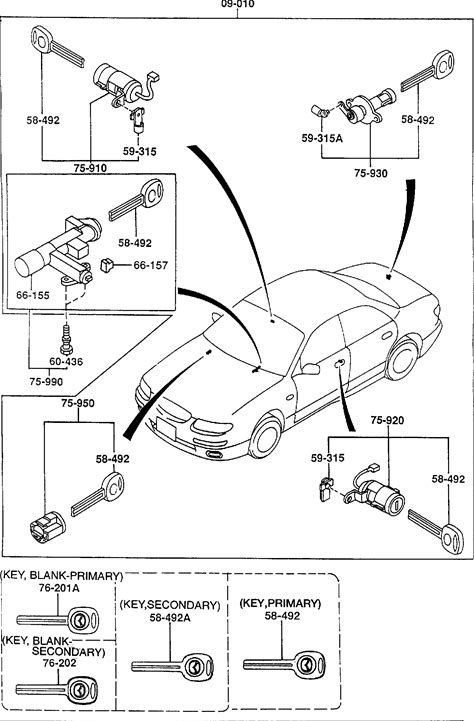 09-010

58-492
59-315
75-910

59-315A
58-492
75-930

58-492
66-157
66-155
60-436
75-990

75-950
58-492

75-920
59-315
58-492

(KEY, BLANK-PRIMARY)
76-201A

(KEY, BLANK-SECONDARY)
76-202

(KEY,SECONDARY)
58-492A

(KEY,PRIMARY)
58-492