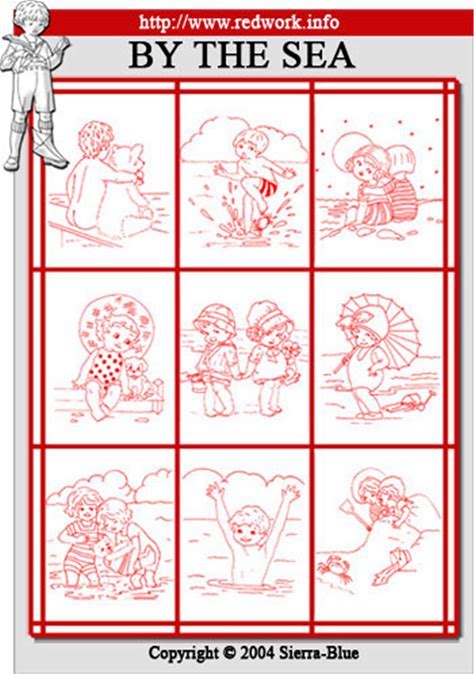 http://www.redwork.info

BY THE SEA

Copyright © 2004 Sierra-Blue