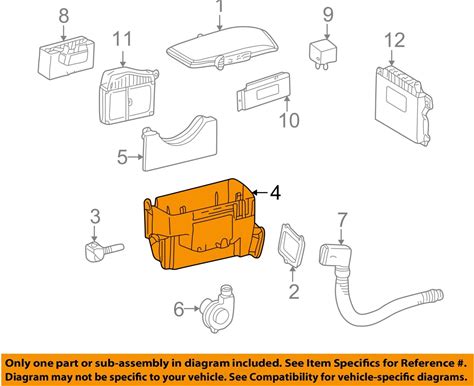 8
1
9
11
12
10
5
4
3
7
2
6

Only one part or sub-assembly in diagram included. See Item Specifics for Reference #. Diagram may not be specific to your vehicle. See Compatibility for vehicle-specific diagrams.