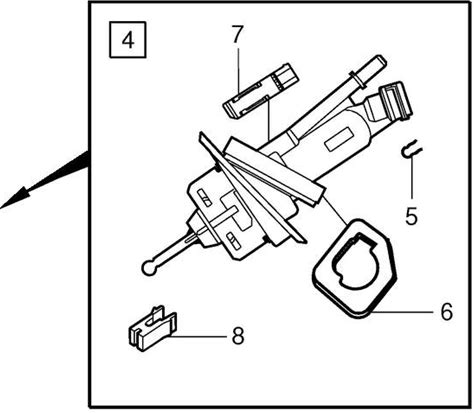 4
7
5
6
8