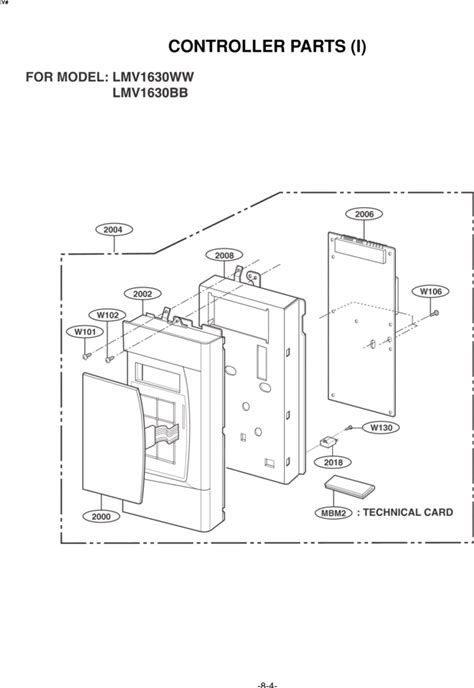 CONTROLLER PARTS (I)

FOR MODEL: LMV1630WW
LMV1630BB

2004

2006

2008

2002

W106

W102

W101

W130

2018

2000

MBM2 : TECHNICAL CARD

-8-4-