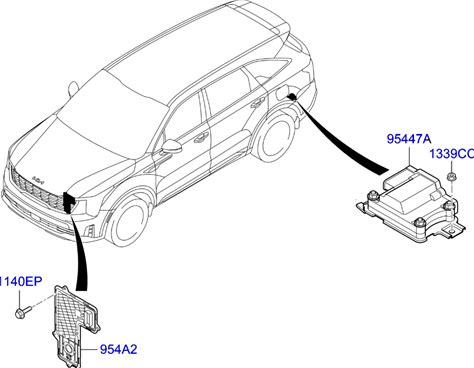 95447A
1339CC
1140EP
954A2