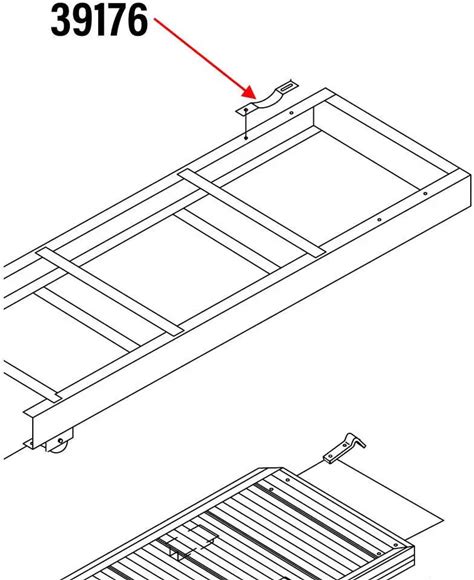 39176