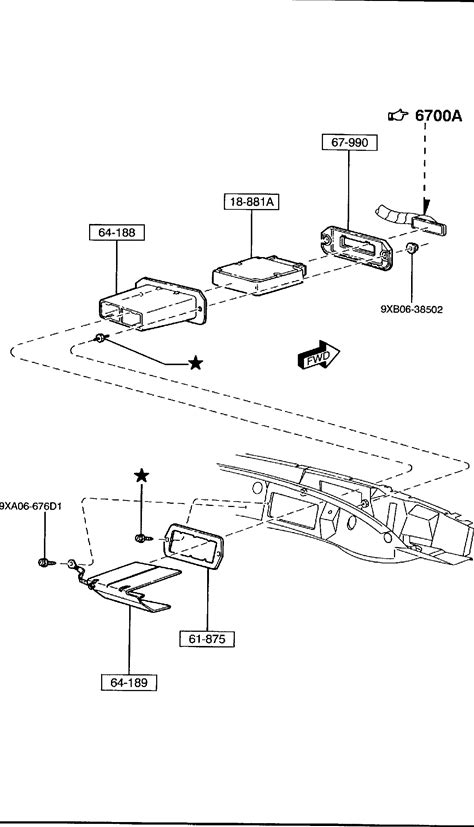 6700A

67-990

18-881A

64-188

9XB06-38502

★

FWD

★

9XA06-676D1

61-875

64-189