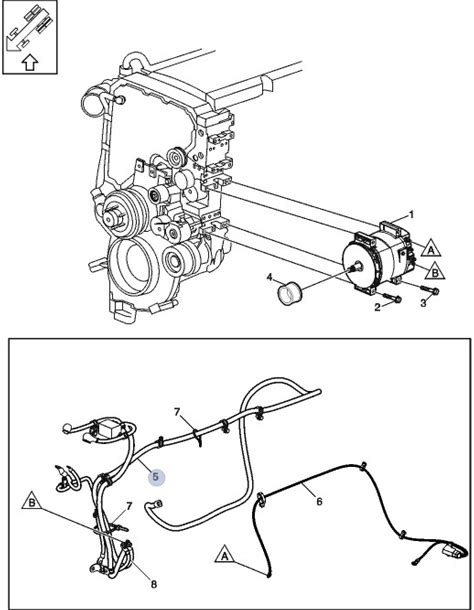 1
A
B
4
2
3

7
5
6
B
7
A
8