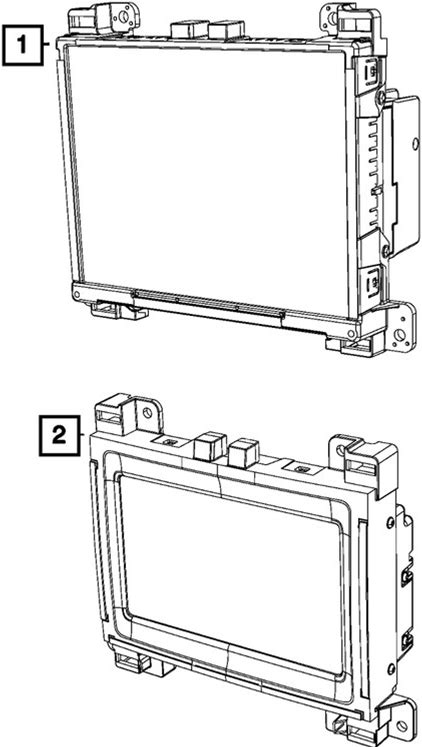 1

2