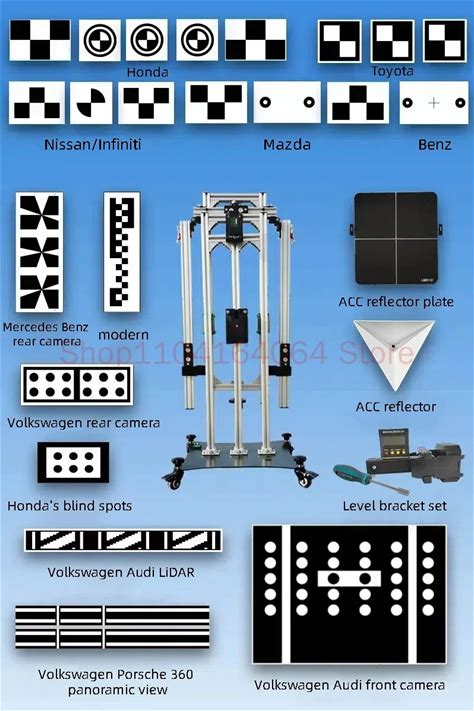 Honda

Toyota

Nissan/Infiniti

Mazda

Benz

Mercedes Benz rear camera

modern

ACC reflector plate

Shop1104164064 Store

Volkswagen rear camera

ACC reflector

Honda's blind spots

Level bracket set

Volkswagen Audi LiDAR

Volkswagen Porsche 360 panoramic view

Volkswagen Audi front camera