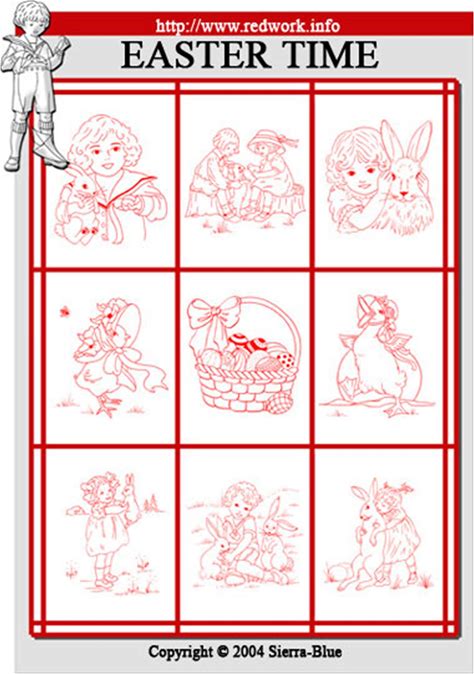 http://www.redwork.info

EASTER TIME

Copyright © 2004 Sierra-Blue