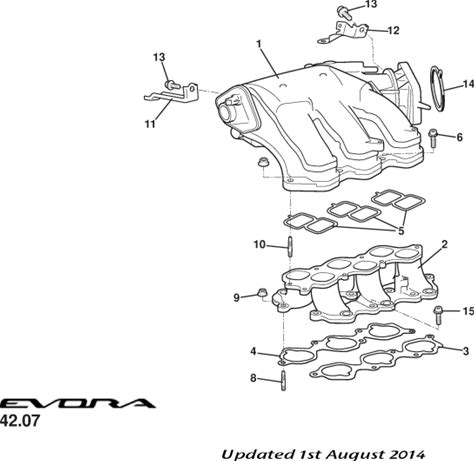 13
12
1
13
14
11
6
5
10
2
9
15
4
3
8
EVORA
42.07
Updated 1st August 2014