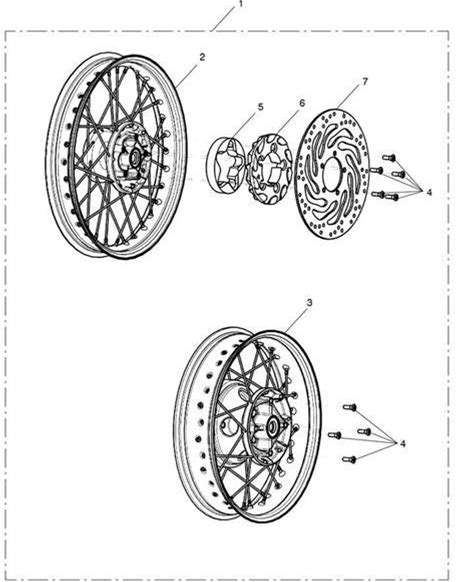 1
2
5
6
7
4
3
4