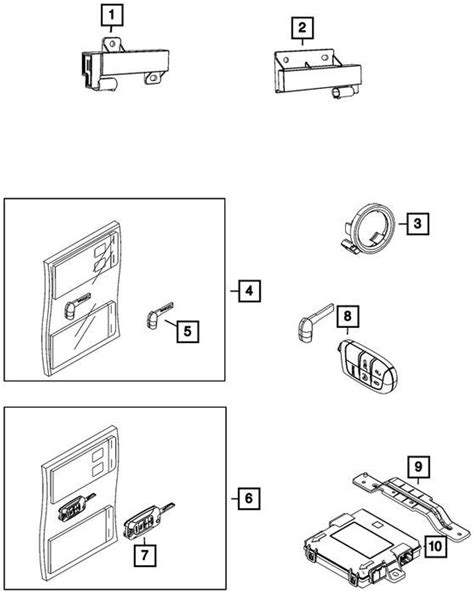 1

2

3

4

5

8

6

7

9

10