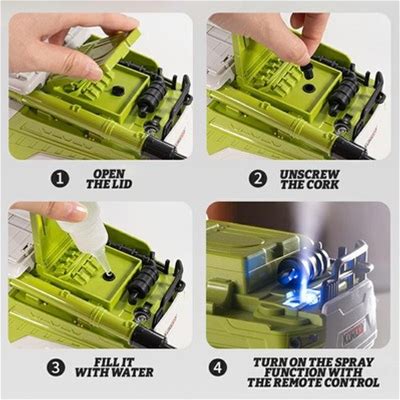 1 OPEN THE LID

2 UNSCREW THE CORK

3 FILL IT WITH WATER

4 TURN ON THE SPRAY FUNCTION WITH THE REMOTE CONTROL