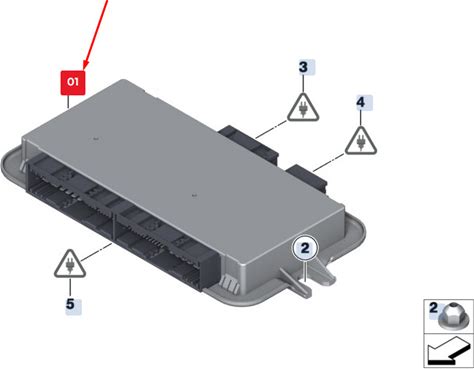 01
3
4
2
5
2