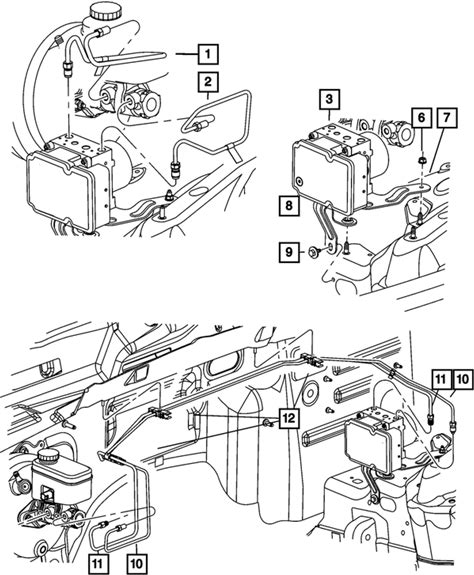 1
2
3
6
7
8
9
11
10
12
11
10