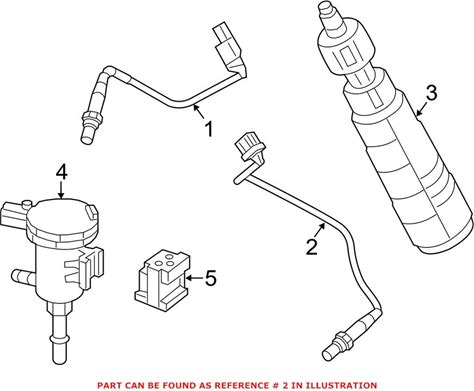 1
3
4
2
5
PART CAN BE FOUND AS REFERENCE # 2 IN ILLUSTRATION