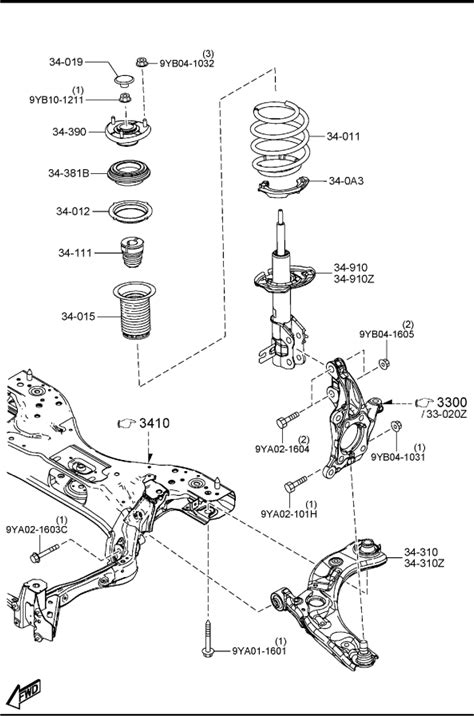 34-019
(3)
9YB04-1032
(1)
9YB10-1211
34-390
34-381B
34-012
34-111
34-015
34-011
34-0A3
34-910
34-910Z
(2)
9YB04-1605
3300
/ 33-020Z
3410
(2)
9YA02-1604
(1)
9YB04-1031
(1)
9YA02-101H
(1)
9YA02-1603C
34-310
34-310Z
(1)
9YA01-1601
FWD