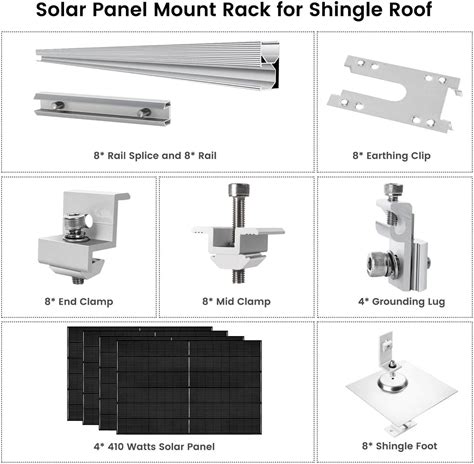 Solar Panel Mount Rack for Shingle Roof

8* Rail Splice and 8* Rail

8* Earthing Clip

8* End Clamp

8* Mid Clamp

4* Grounding Lug

4* 410 Watts Solar Panel

8* Shingle Foot