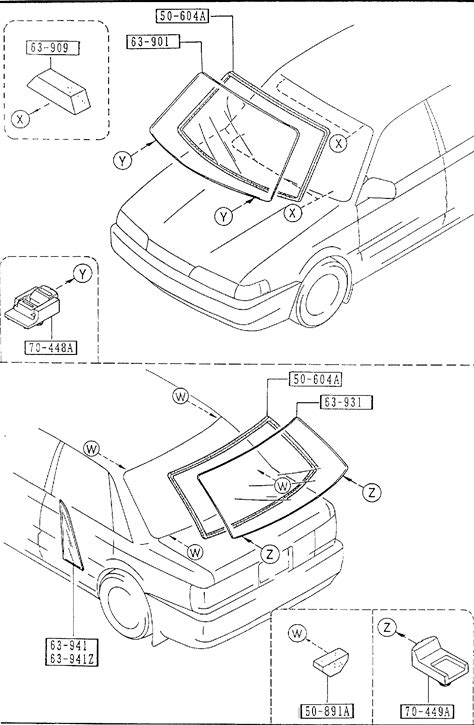 63-909
X
50-604A
63-901
X
Y
Y
X
Y
70-448A
W
50-604A
63-931
W
W
Z
W
Z
63-941
63-941Z
W
50-891A
Z
70-449A