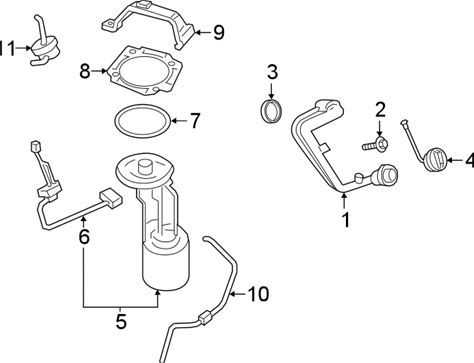 11
9
8
3
2
7
4
1
6
10
5