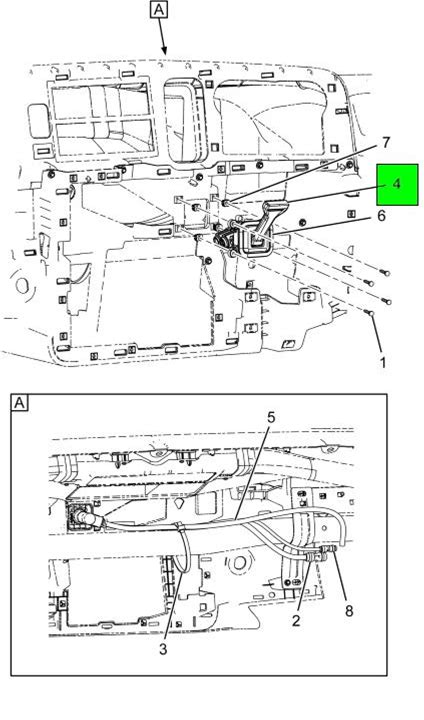 A

7

4

6

1

A

5

2

8

3