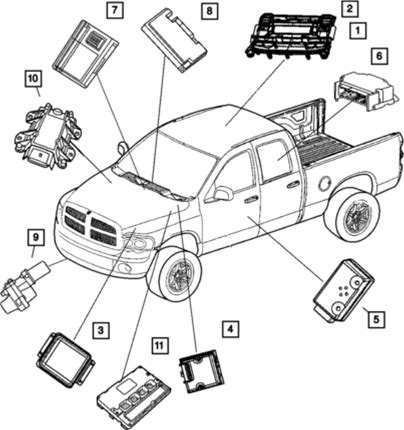 7
8
2
1
6
10
9
3
11
4
5