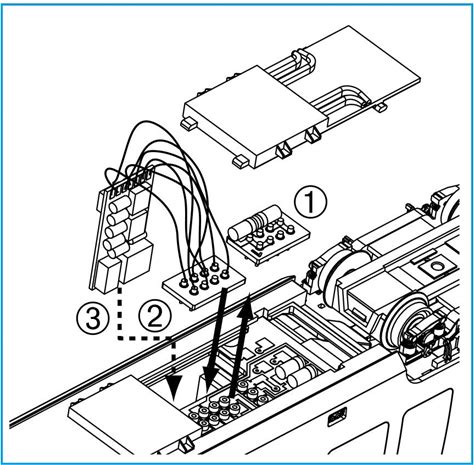 ①

③ ②