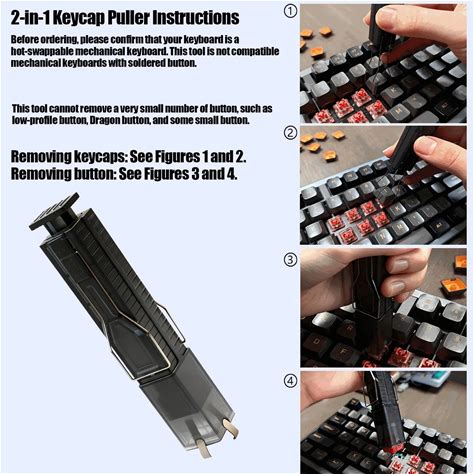 2-in-1 Keycap Puller Instructions

Before ordering, please confirm that your keyboard is a hot-swappable mechanical keyboard. This tool is not compatible mechanical keyboards with soldered button.

This tool cannot remove a very small number of button, such as low-profile button, Dragon button, and some small button.

Removing keycaps: See Figures 1 and 2.
Removing button: See Figures 3 and 4.

①

②

③

④