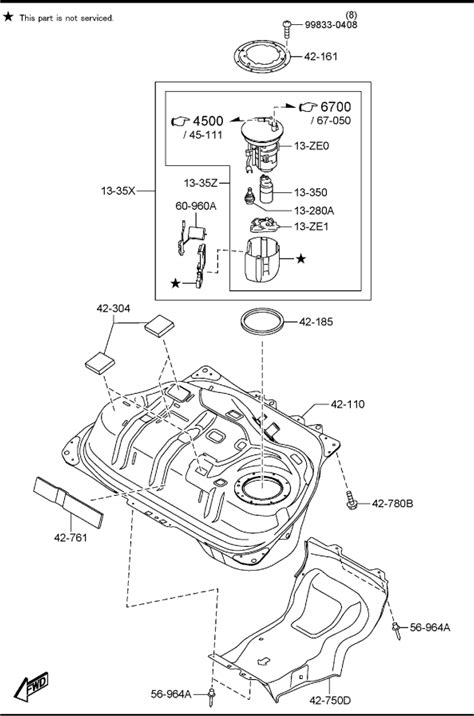 ★ This part is not serviced.

(8)
99833-0408

42-161

4500
/ 45-111

6700
/ 67-050

13-ZE0

13-35X

13-35Z

13-350

13-280A

60-960A

13-ZE1

★

★

42-304

42-185

42-110

42-780B

42-761

56-964A

56-964A

42-750D

FWD