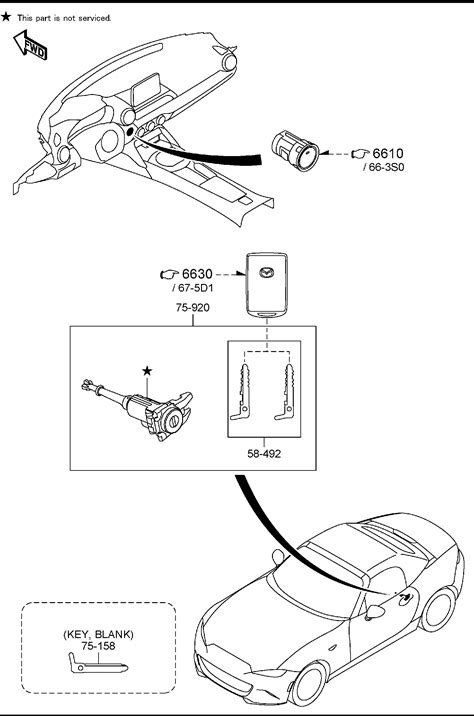 ★ This part is not serviced.

FWD

6610
/ 66-3S0

6630
/ 67-5D1

75-920

★

58-492

(KEY, BLANK)
75-158