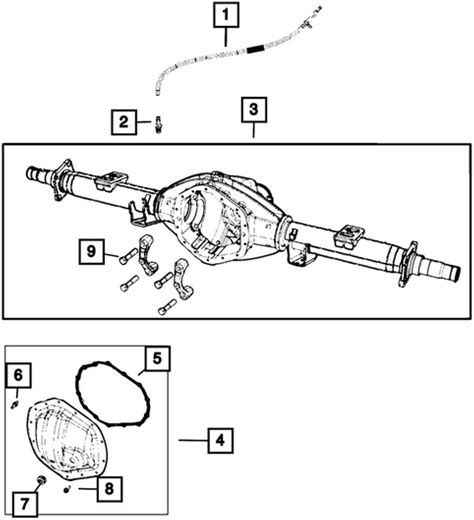 1
2
3
9
5
6
4
7
8