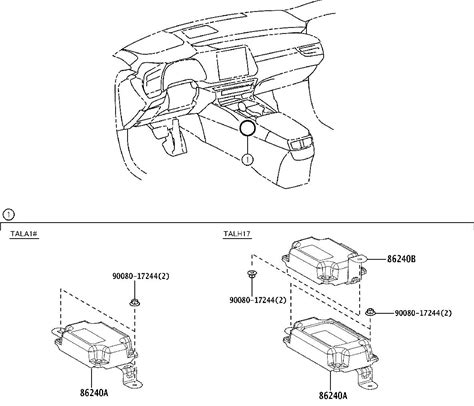 1

1

TALA1#

90080-17244(2)

86240A

TALH17

86240B

90080-17244(2)

90080-17244(2)

86240A