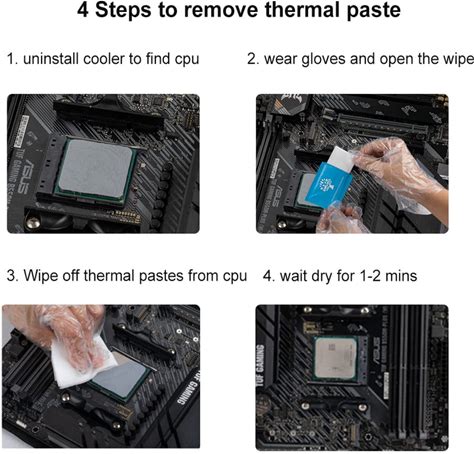 4 Steps to remove thermal paste

1. uninstall cooler to find cpu

TUF GAMING

ASUS

2. wear gloves and open the wipe

ASUS

3. Wipe off thermal pastes from cpu

TUF GAMING

4. wait dry for 1-2 mins

TUF GAMING

ASUS