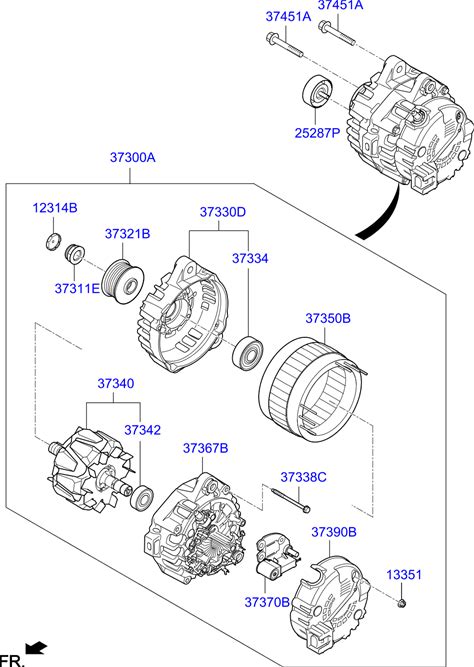 37451A
37451A
25287P
37300A
12314B
37330D
37321B
37334
37311E
37350B
37340
37342
37367B
37338C
37390B
13351
37370B
FR.