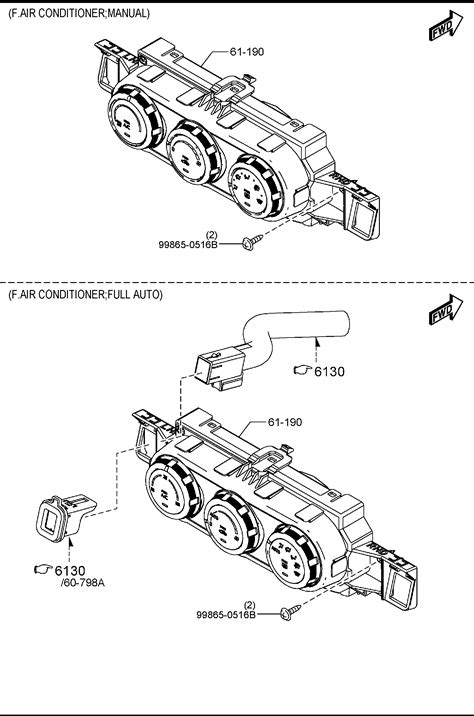 (F.AIR CONDITIONER;MANUAL)

FWD

61-190

(2)
99865-0516B

(F.AIR CONDITIONER;FULL AUTO)

FWD

6130

61-190

6130
/60-798A

(2)
99865-0516B