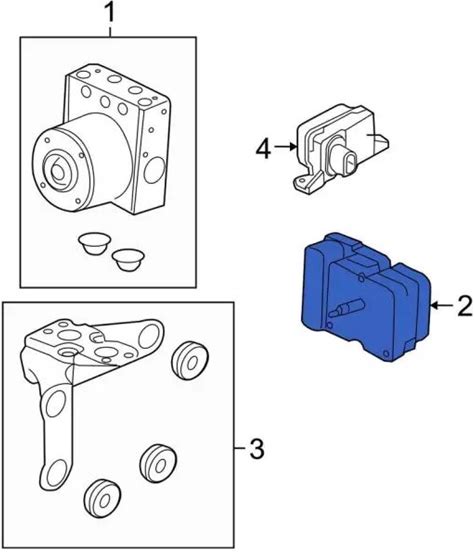 1
4
2
3