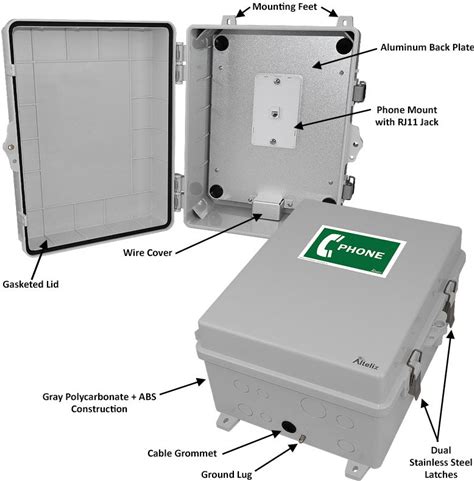 Mounting Feet

Aluminum Back Plate

Phone Mount with RJ11 Jack

Wire Cover

Gasketed Lid

PHONE

Altelix

Gray Polycarbonate + ABS Construction

Cable Grommet

Ground Lug

Dual Stainless Steel Latches