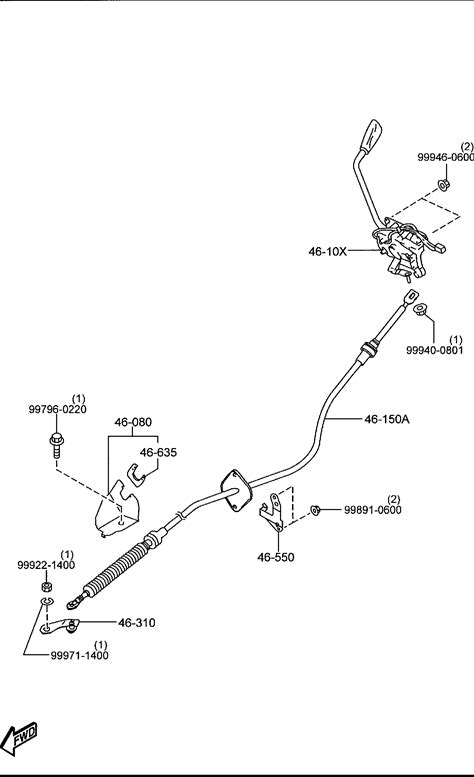 (2)
99946-0600

46-10X

(1)
99940-0801

(1)
99796-0220

46-080

46-635

46-150A

(2)
99891-0600

46-550

(1)
99922-1400

46-310

(1)
99971-1400

FWD