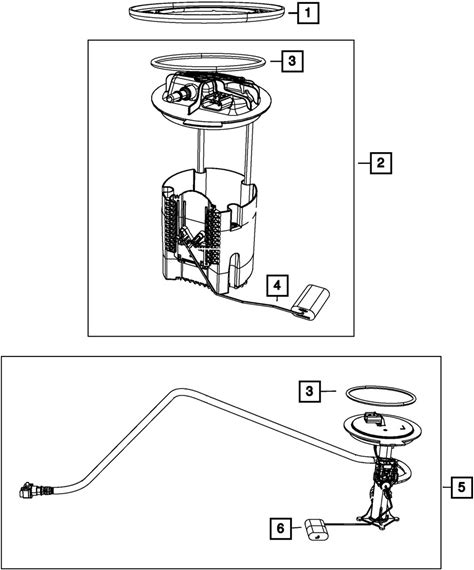 1
3
2
4
3
5
6