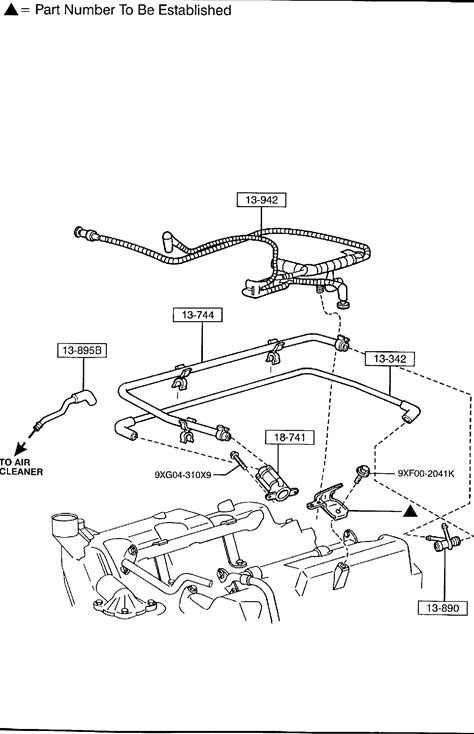 ▲ = Part Number To Be Established

13-942

13-744

13-895B

13-342

TO AIR CLEANER

18-741

9XG04-310X9

9XF00-2041K

▲

13-890