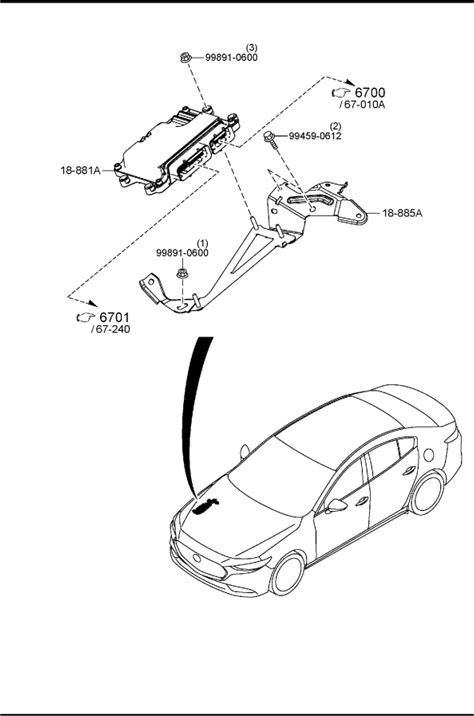 (3)
99891-0600

6700
/67-010A

(2)
99459-0612

18-881A

18-885A

(1)
99891-0600

6701
/67-240