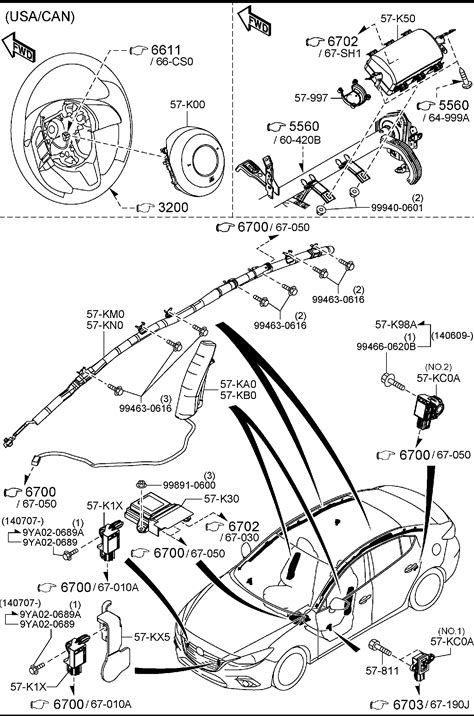 (USA/CAN)

FWD

6611 / 66-CS0

57-K00

3200

FWD

57-K50

6702 / 67-SH1

57-997

5560 / 64-999A

5560 / 60-420B

(2) 99940-0601

6700 / 67-050

(2) 99463-0616

(2) 99463-0616

57-KM0
57-KN0

(3) 99463-0616

57-KA0
57-KB0

57-K98A
(1) 99466-0620B
(140609-)

(NO.2) 57-KC0A

6700 / 67-050

6700 / 67-050

(3) 99891-0600

57-K30

57-K1X

(140707-)
(1)
9YA02-0689A
9YA02-0689

6702 / 67-030

6700 / 67-050

6700 / 67-010A

(140707-)
(1)
9YA02-0689A
9YA02-0689

57-KX5

57-K1X

6700 / 67-010A

(NO.1) 57-KC0A

57-811

6703 / 67-190J