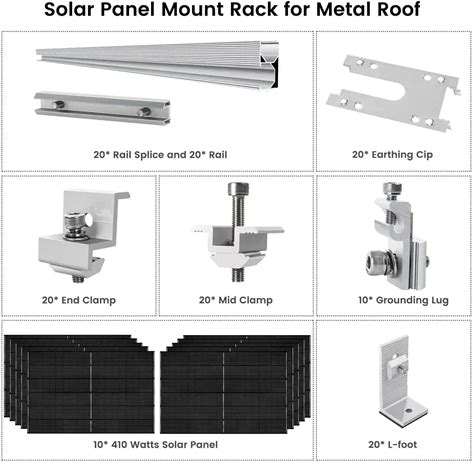 Solar Panel Mount Rack for Metal Roof

20* Rail Splice and 20* Rail

20* Earthing Cip

20* End Clamp

20* Mid Clamp

10* Grounding Lug

10* 410 Watts Solar Panel

20* L-foot