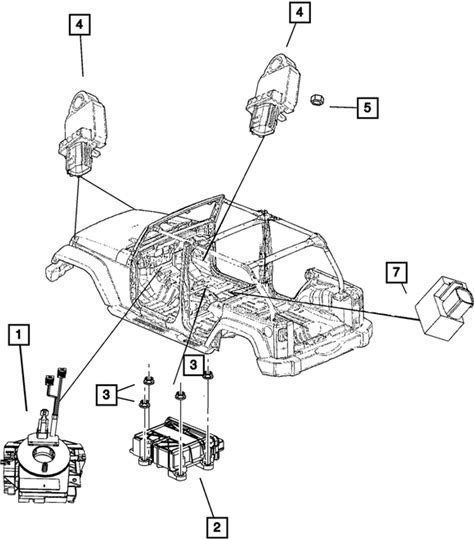 4
4
5
7
1
3
3
2