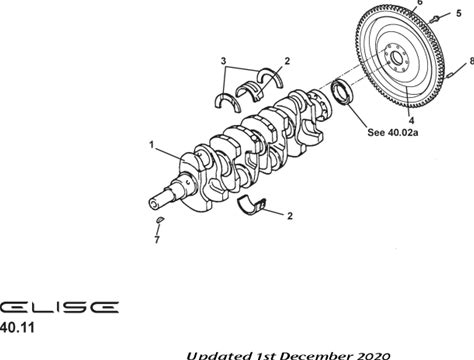 6
5
3
2
8
4
See 40.02a
1
2
7

ELISE
40.11

Updated 1st December 2020