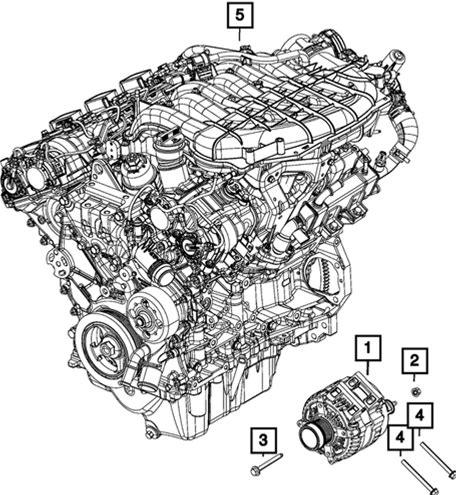 5
1
2
4
3
4