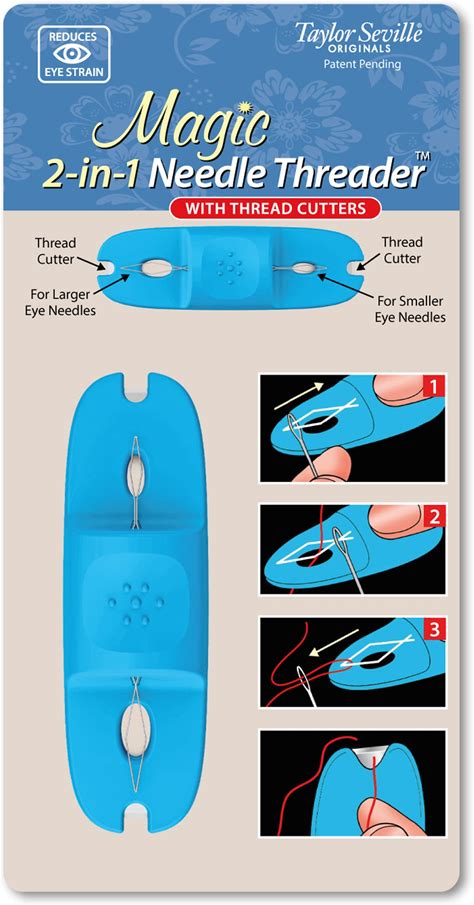 REDUCES
EYE STRAIN

Taylor Seville
ORIGINALS
Patent Pending

Magic
2-in-1 Needle Threader™

WITH THREAD CUTTERS

Thread Cutter

For Larger Eye Needles

Thread Cutter

For Smaller Eye Needles

1

2

3